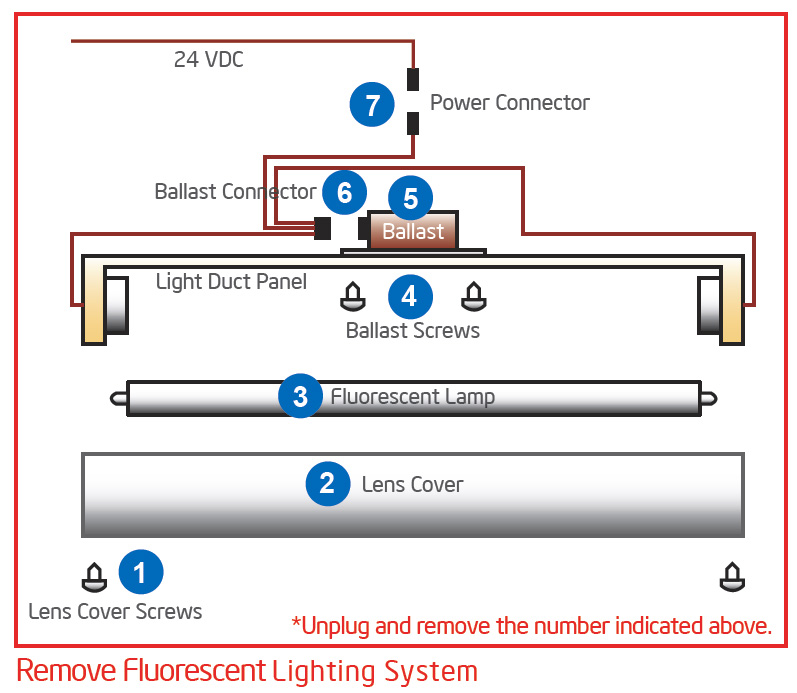 24 VDC

7 Power Connector

Ballast Connector 6 5 Ballast

Light Duct Panel

4

Ballast Screws

3 Fluorescent Lamp

2 Lens Cover

1

Lens Cover Screws

*Unplug and remove the number indicated above.

Remove Fluorescent Lighting System